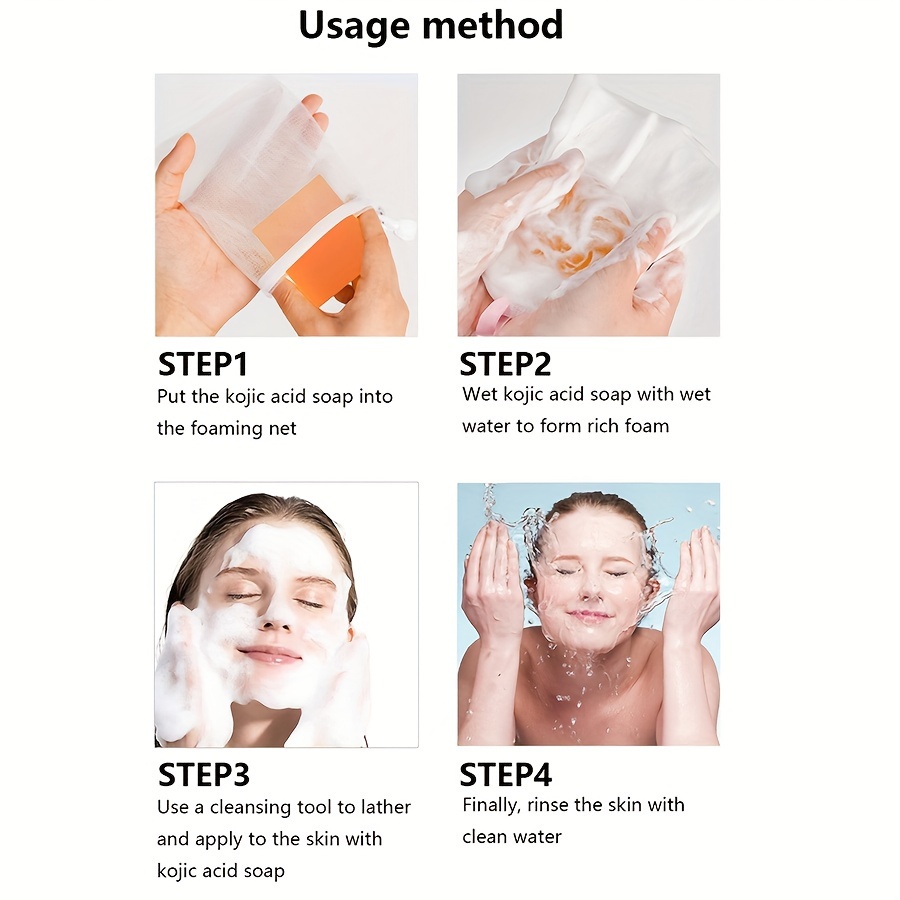 Usage method

STEP1
Put the kojic acid soap into the foaming net

STEP2
Wet kojic acid soap with wet water to form rich foam

STEP3
Use a cleansing tool to lather and apply to the skin with kojic acid soap

STEP4
Finally, rinse the skin with clean water